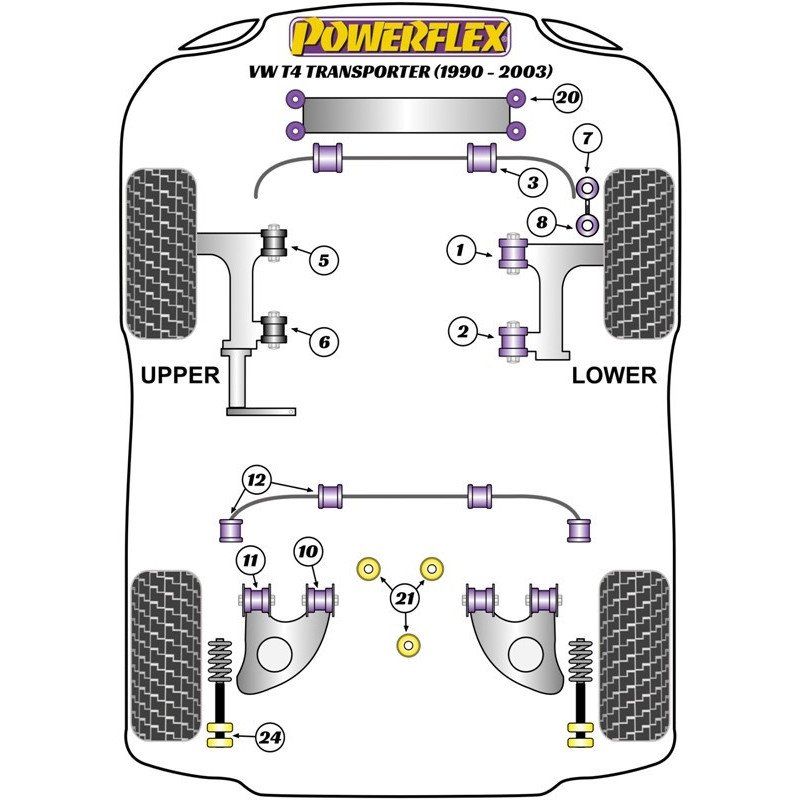 POWERFLEX
VW T4 TRANSPORTER (1990 - 2003)

20
7
3
8
5
1
6
2
UPPER
LOWER
12
11
10
21
24