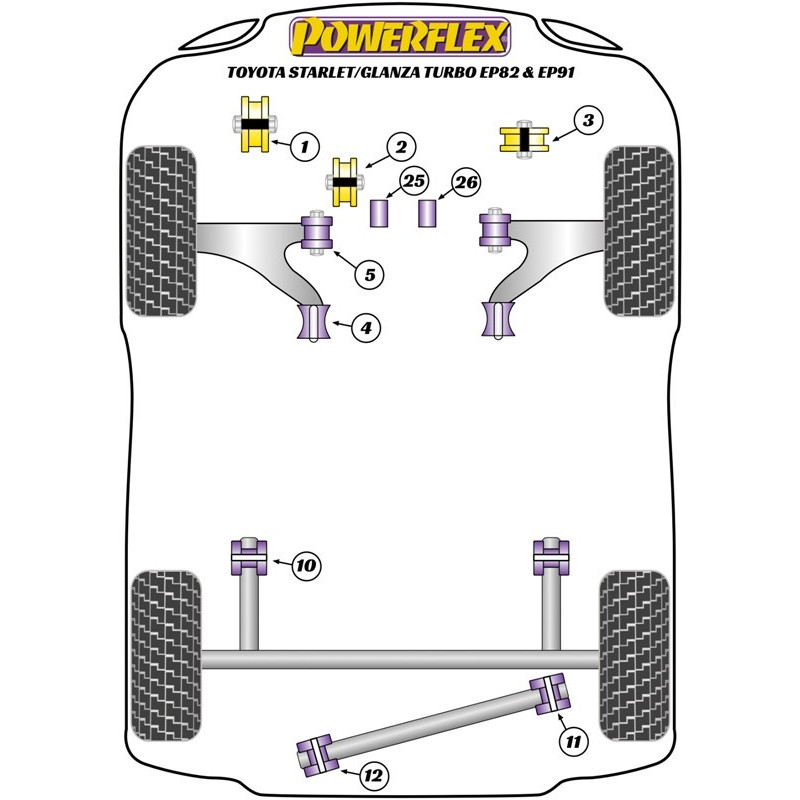 POWERFLEX®
TOYOTA STARLET/GLANZA TURBO EP82 & EP91

1
2
3
25
26
5
4
10
11
12