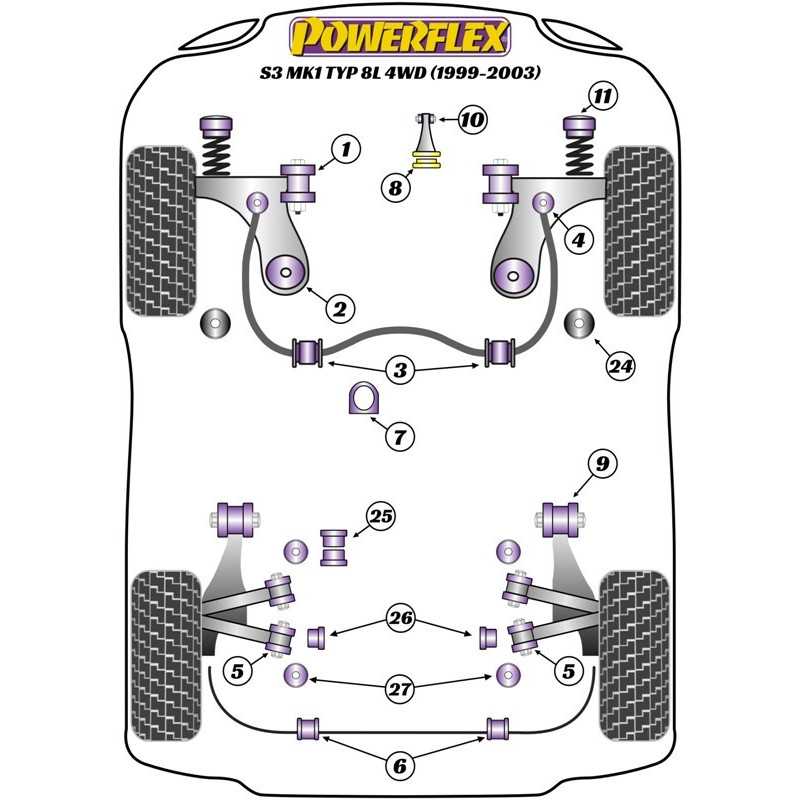 POWERFLEX

S3 MK1 TYP 8L 4WD (1999-2003)

11

10

1

8

4

2

24

3

7

9

25

26

5

5

27

6