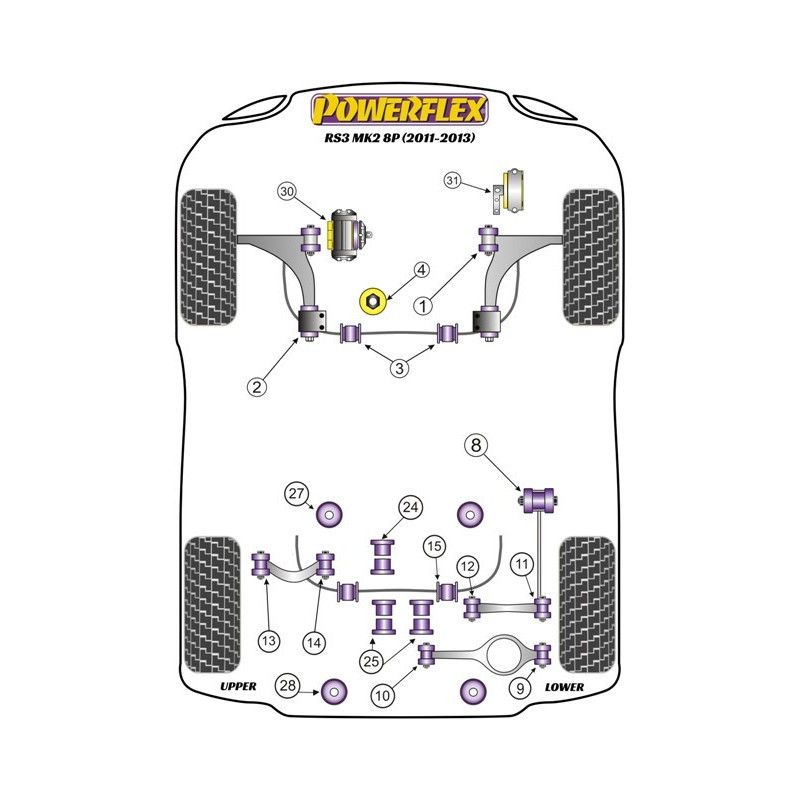 POWERFLEX
RS3 MK2 8P (2011-2013)

30
31
4
1
2
3
8
27
24
15
12
11
13
14
25
10
9
28
UPPER
LOWER