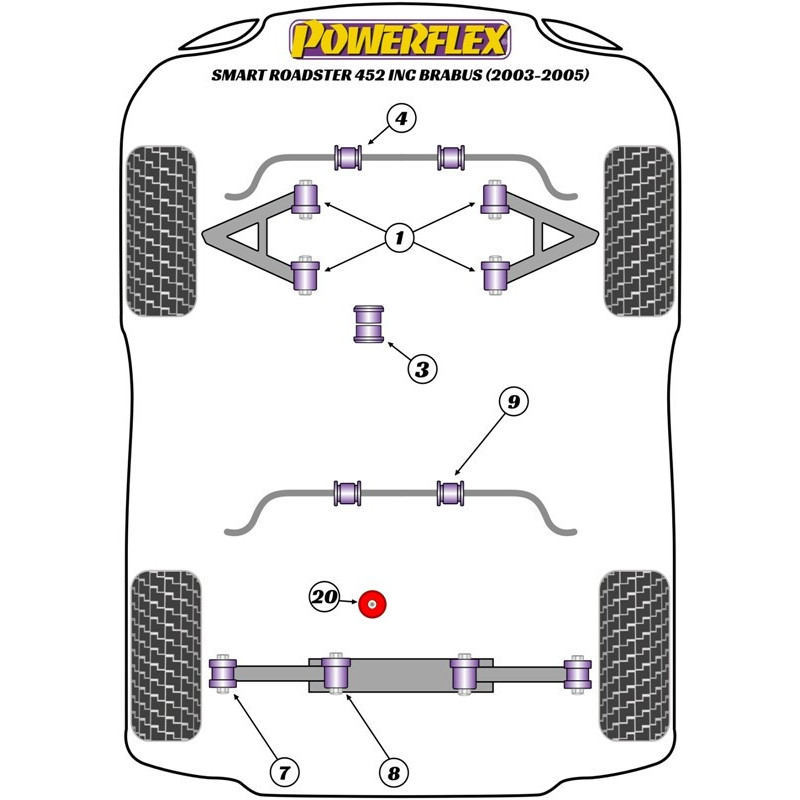 POWERFLEX

SMART ROADSTER 452 INC BRABUS (2003-2005)

4

1

3

9

20

7

8