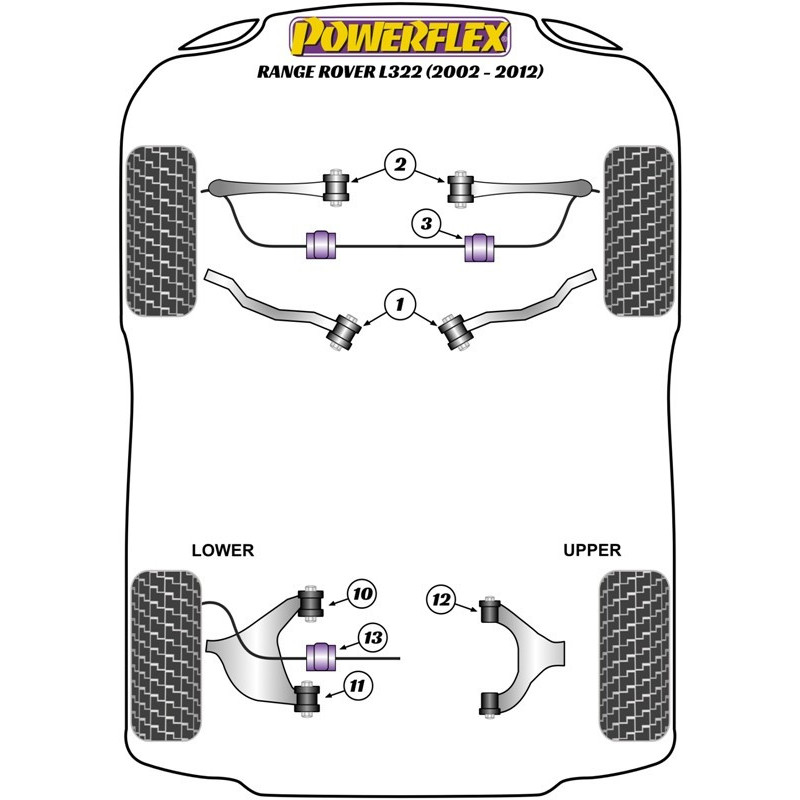 POWERFLEX
RANGE ROVER L322 (2002 - 2012)

2
3
1

LOWER
UPPER

10
12
13
11