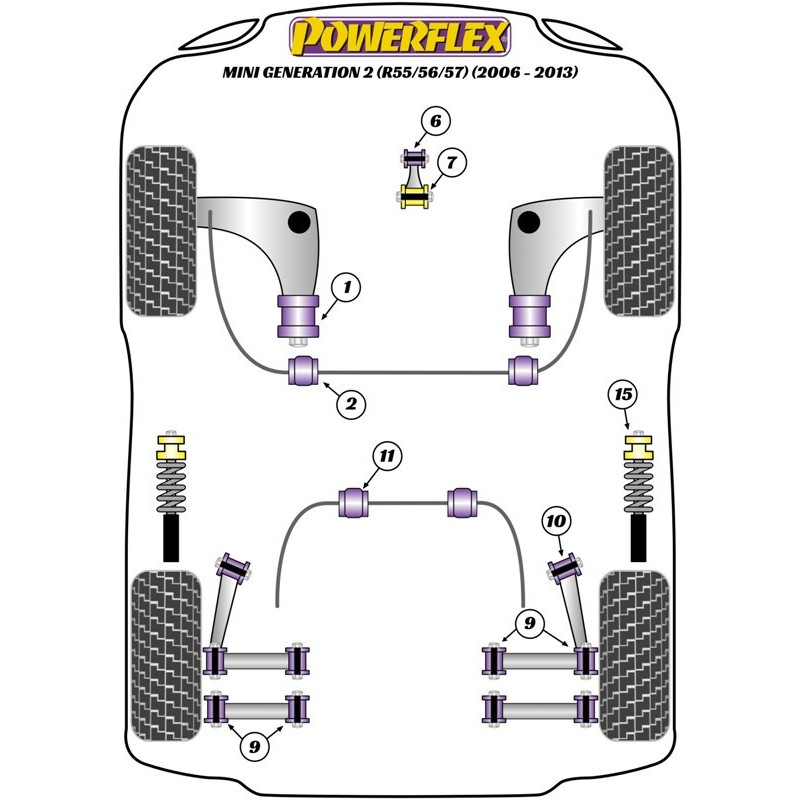 POWERFLEX

MINI GENERATION 2 (R55/56/57) (2006 - 2013)

6

7

1

2

15

11

10

9

9