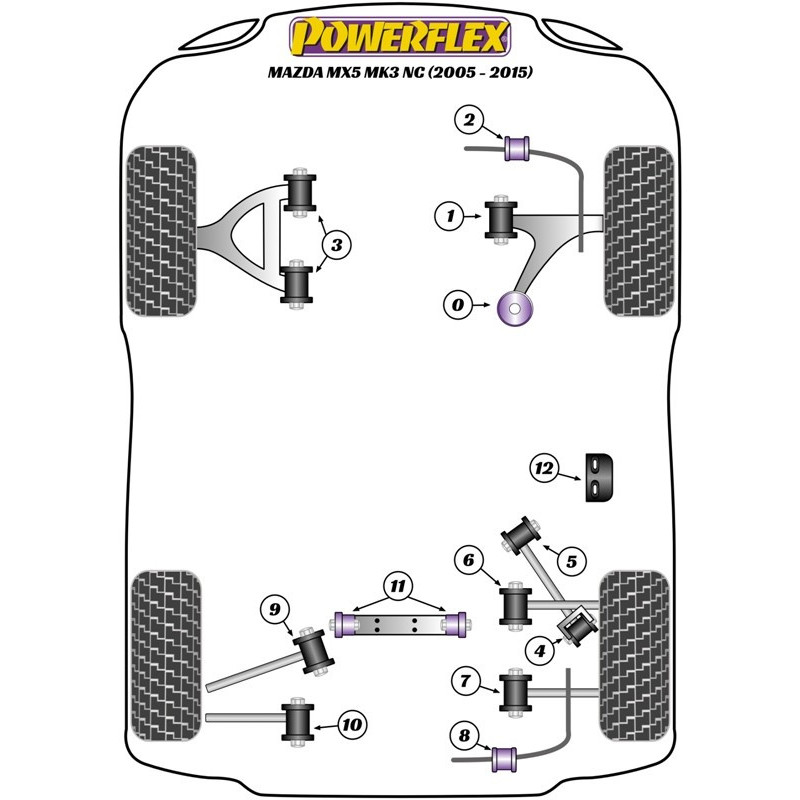 POWERFLEX

MAZDA MX5 MK3 NC (2005 - 2015)

2

1

3

0

12

5

6

11

9

4

7

10

8